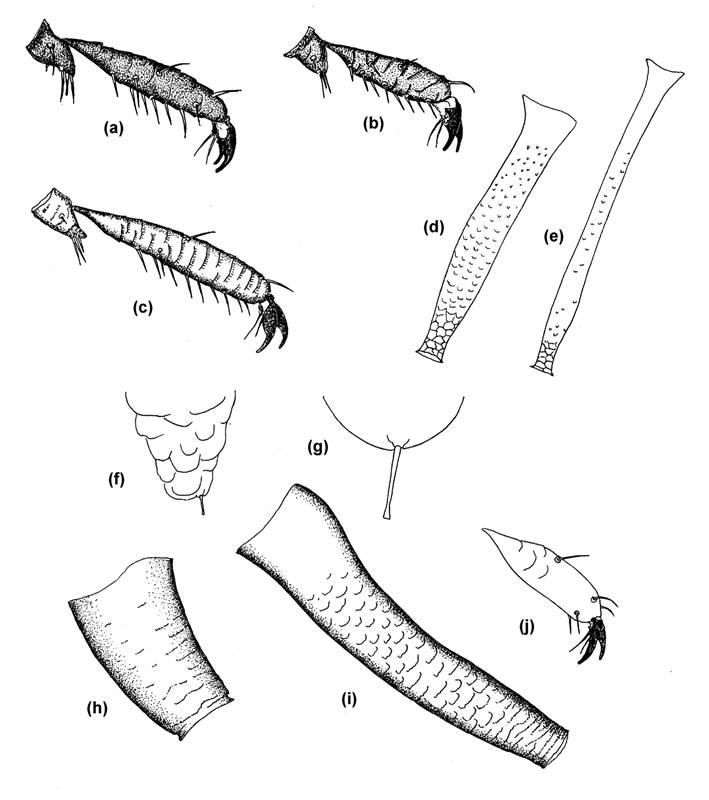 (a)
(b)
(c)
(d)
(e)
(f)
(g)
(h)
(i)
(j)